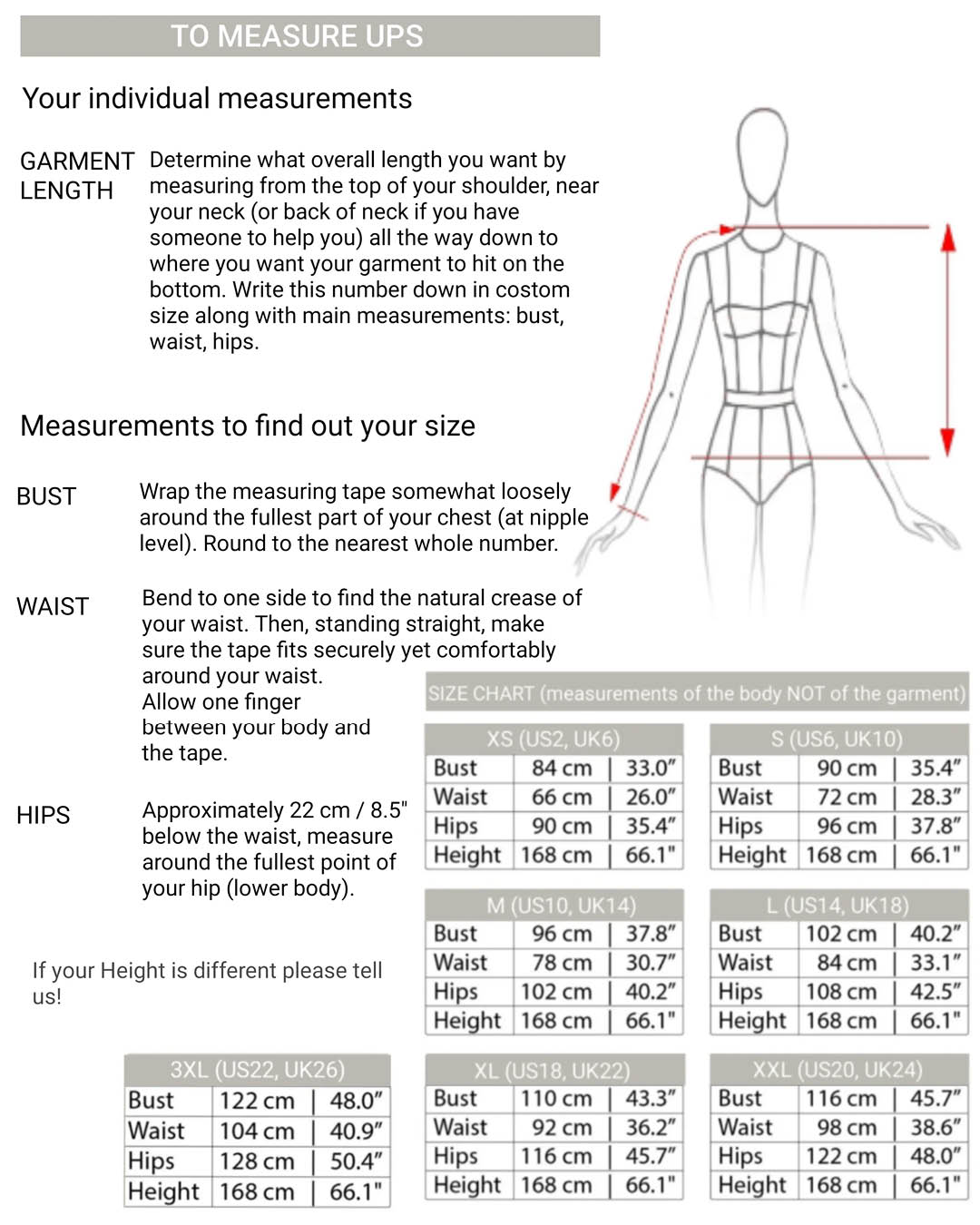 TO MEASURE UPS

Your individual measurements

GARMENT LENGTH

Determine what overall length you want by measuring from the top of your shoulder, near your neck (or back of neck if you have someone to help you) all the way down to where you want your garment to hit on the bottom. Write this number down in costom size along with main measurements: bust, waist, hips.

Measurements to find out your size

BUST

Wrap the measuring tape somewhat loosely around the fullest part of your chest (at nipple level). Round to the nearest whole number.

WAIST

Bend to one side to find the natural crease of your waist. Then, standing straight, make sure the tape fits securely yet comfortably around your waist. Allow one finger between your body and the tape.

HIPS

Approximately 22 cm / 8.5" below the waist, measure around the fullest point of your hip (lower body).

If your Height is different please tell us!

SIZE CHART (measurements of the body NOT of the garment)

| XS (US2, UK6) | | |
|---|---|---|
| Bust | 84 cm | 33.0" |
| Waist | 66 cm | 26.0" |
| Hips | 90 cm | 35.4" |
| Height | 168 cm | 66.1" |

| S (US6, UK10) | | |
|---|---|---|
| Bust | 90 cm | 35.4" |
| Waist | 72 cm | 28.3" |
| Hips | 96 cm | 37.8" |
| Height | 168 cm | 66.1" |

| M (US10, UK14) | | |
|---|---|---|
| Bust | 96 cm | 37.8" |
| Waist | 78 cm | 30.7" |
| Hips | 102 cm | 40.2" |
| Height | 168 cm | 66.1" |

| L (US14, UK18) | | |
|---|---|---|
| Bust | 102 cm | 40.2" |
| Waist | 84 cm | 33.1" |
| Hips | 108 cm | 42.5" |
| Height | 168 cm | 66.1" |

| 3XL (US22, UK26) | | |
|---|---|---|
| Bust | 122 cm | 48.0" |
| Waist | 104 cm | 40.9" |
| Hips | 128 cm | 50.4" |
| Height | 168 cm | 66.1" |

| XL (US18, UK22) | | |
|---|---|---|
| Bust | 110 cm | 43.3" |
| Waist | 92 cm | 36.2" |
| Hips | 116 cm | 45.7" |
| Height | 168 cm | 66.1" |

| XXL (US20, UK24) | | |
|---|---|---|
| Bust | 116 cm | 45.7" |
| Waist | 98 cm | 38.6" |
| Hips | 122 cm | 48.0" |
| Height | 168 cm | 66.1" |